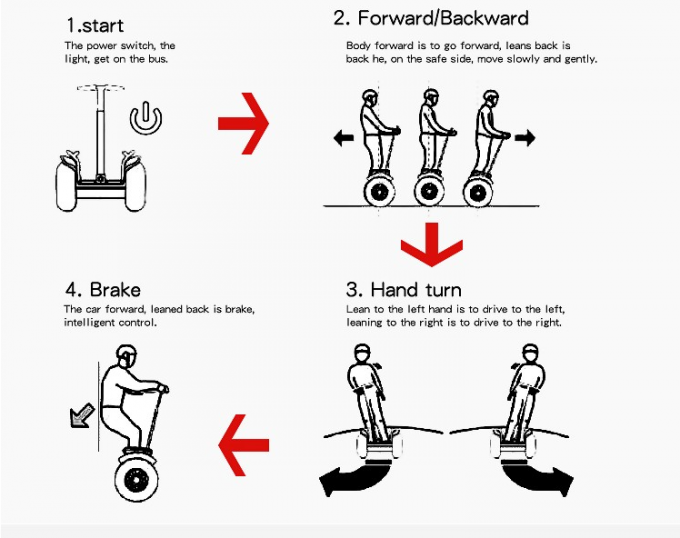 1.start
The power switch, the light, get on the bus.

2. Forward/Backward
Body forward is to go forward, leans back is back he, on the safe side, move slowly and gently.

3. Hand turn
Lean to the left hand is to drive to the left, leaning to the right is to drive to the right.

4. Brake
The car forward, leaned back is brake, intelligent control.